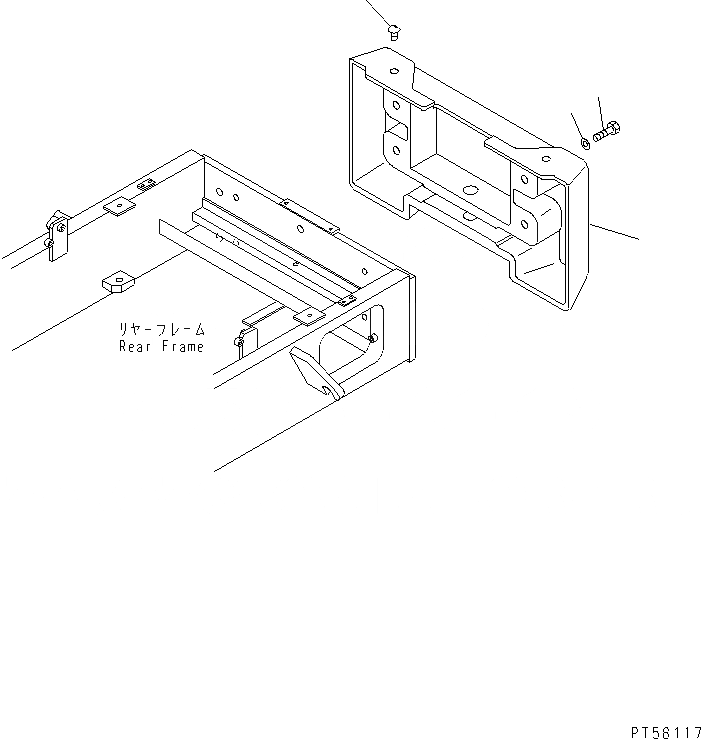 リヤーフレーム
Rear Frame

PT58117