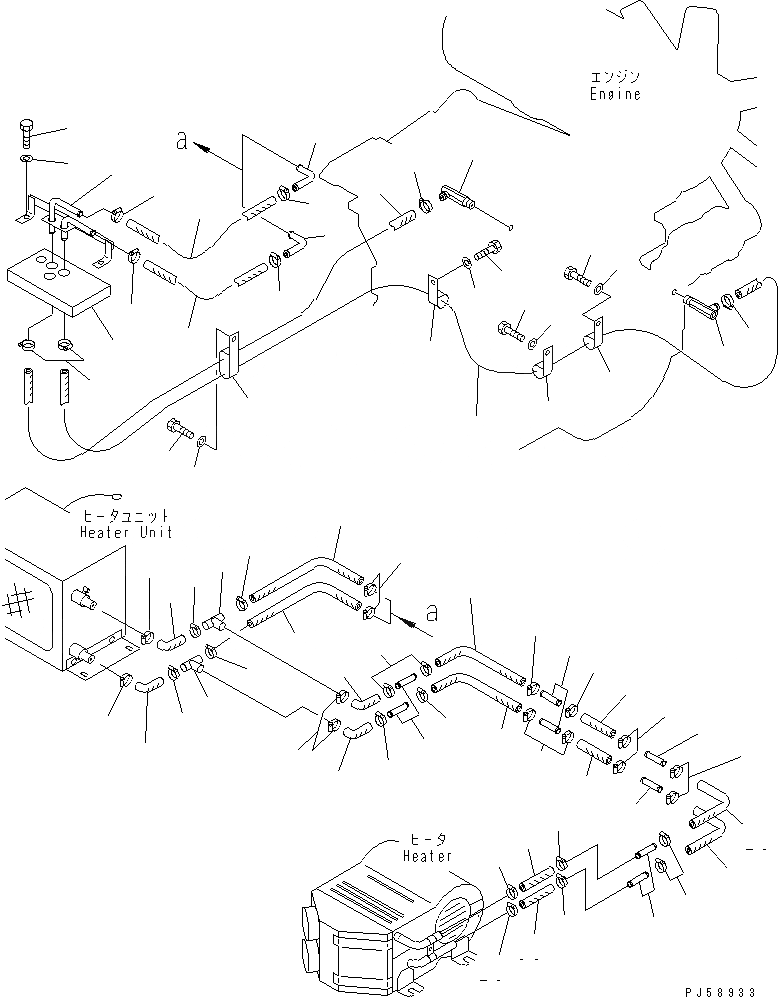 エンジン
Engine

a

ヒータユニット
Heater Unit

a

ヒータ
Heater

PJ58933