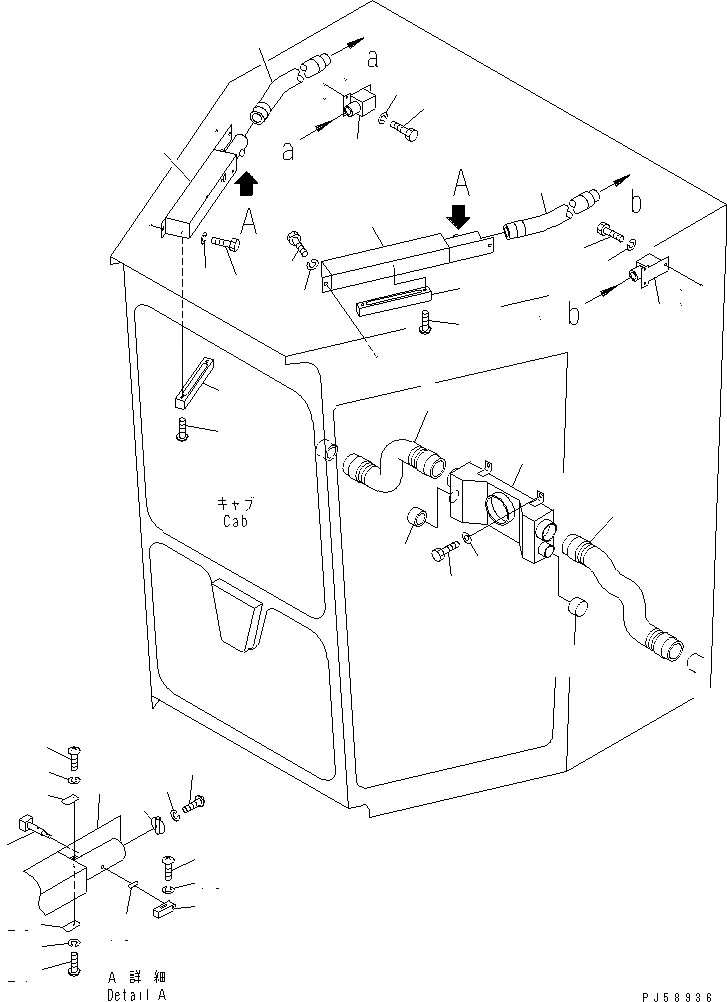 a
a
A
A
b
b
キャブ
Cab
A 詳細
Detail A
PJ58936