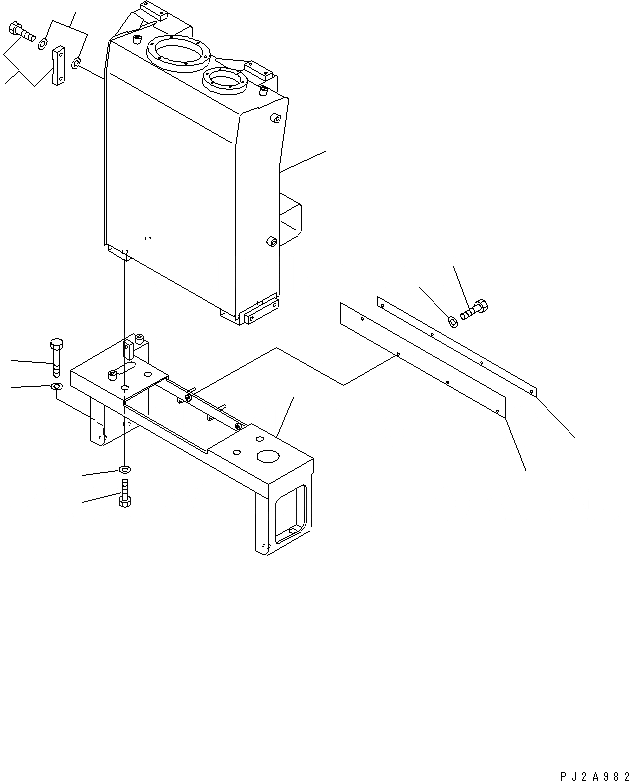 PJ2A982