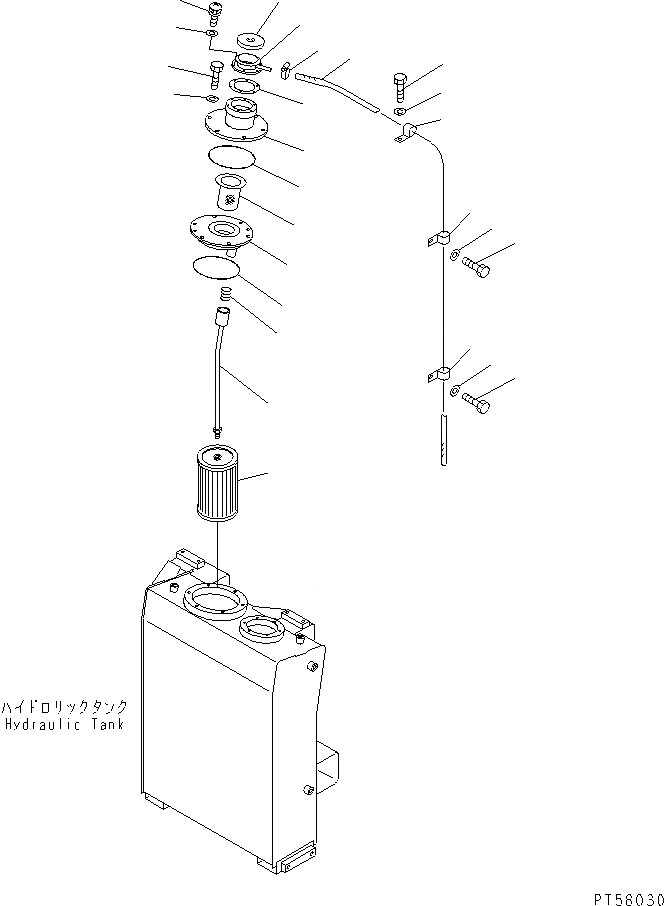 ハイドロリックタンク
Hydraulic Tank

PT58030