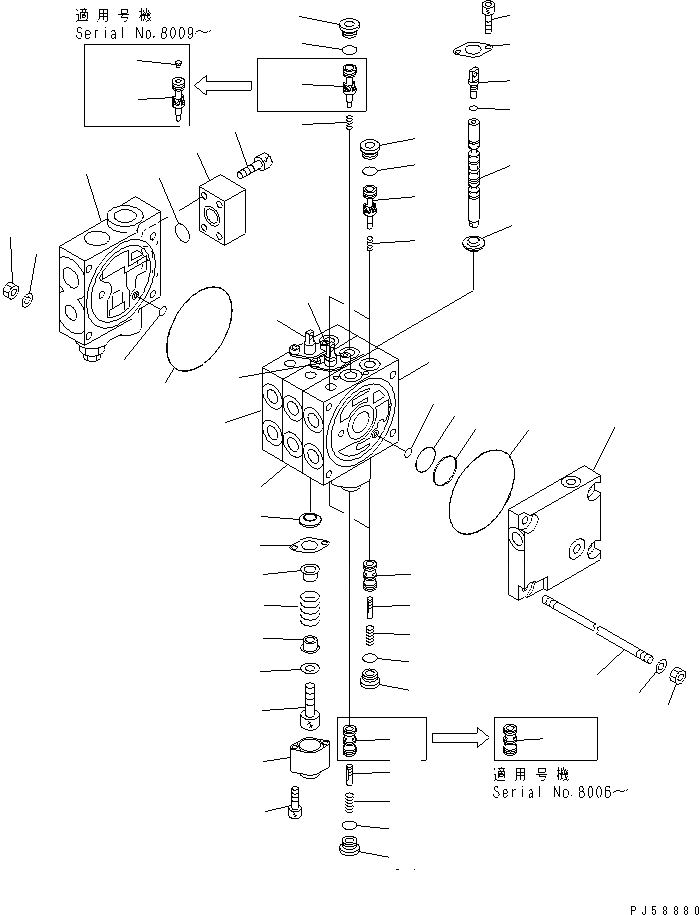 適用号機
Serial No.8009~

適用号機
Serial No.8006~

PJ58880