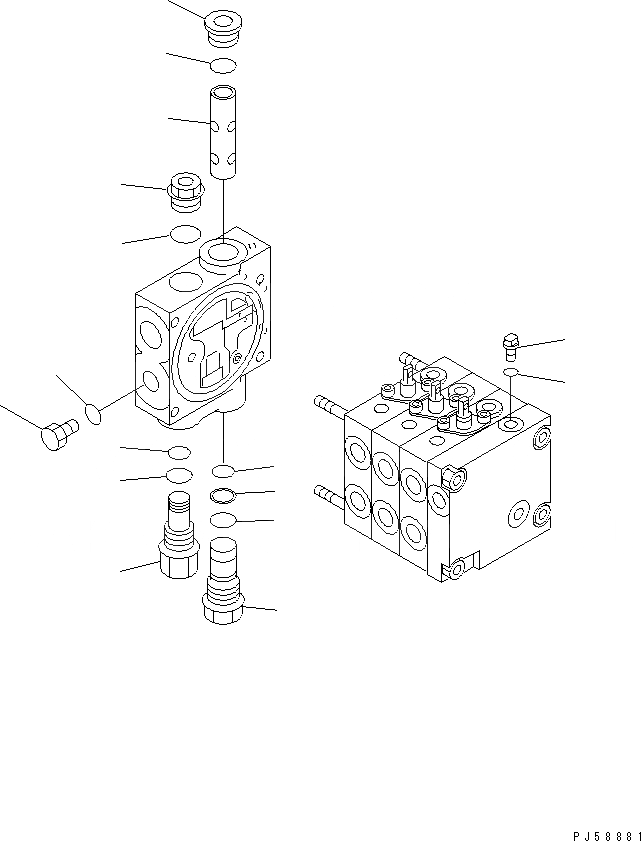 PJ58881