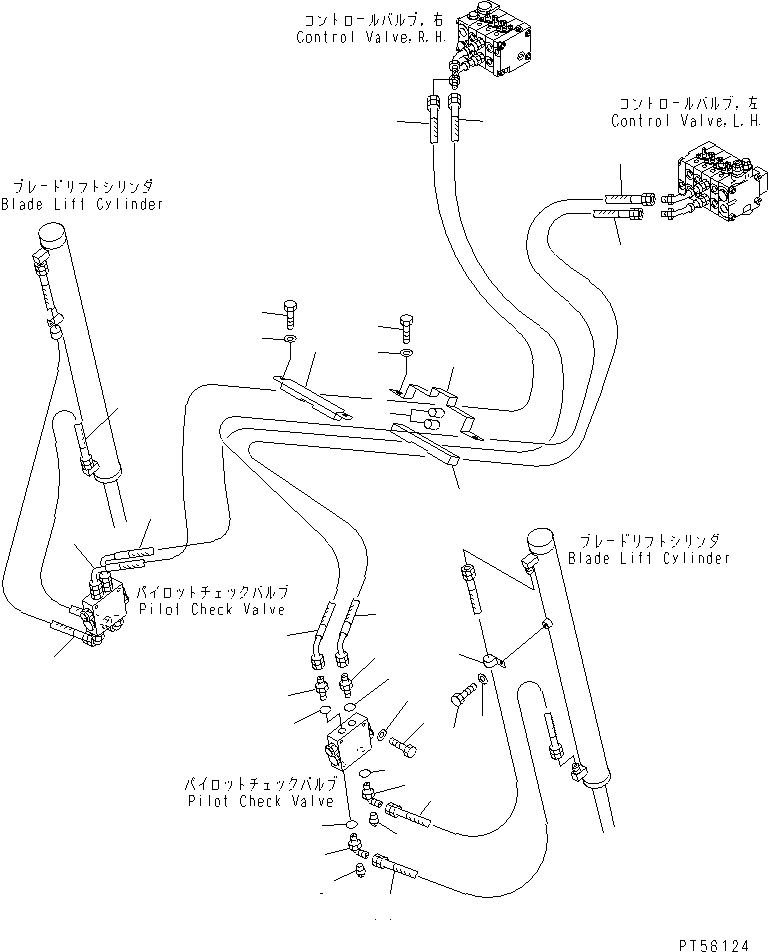 コントロールバルブ, 右
Control Valve, R.H.

コントロールバルブ, 左
Control Valve, L.H.

ブレードリフトシリンダ
Blade Lift Cylinder

ブレードリフトシリンダ
Blade Lift Cylinder

パイロットチェックバルブ
Pilot Check Valve

パイロットチェックバルブ
Pilot Check Valve

PT56124