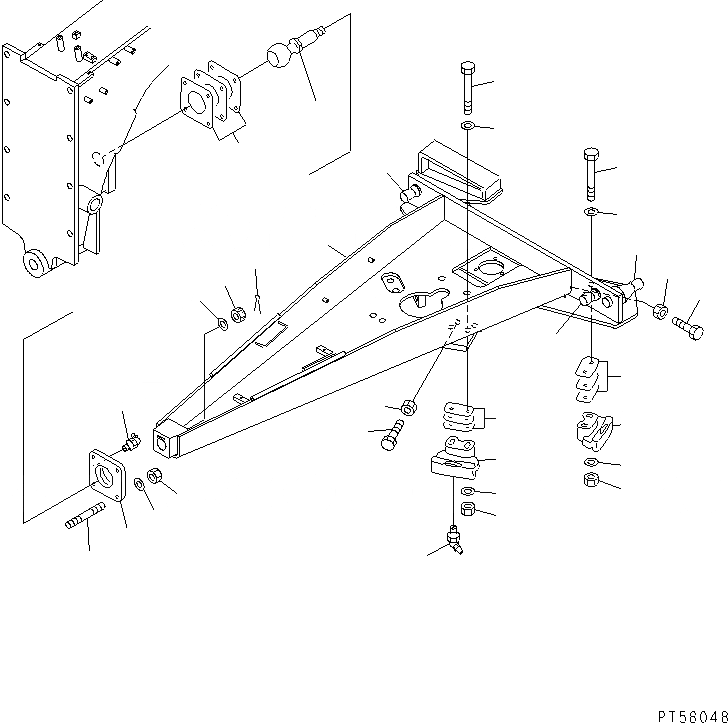 PT56048