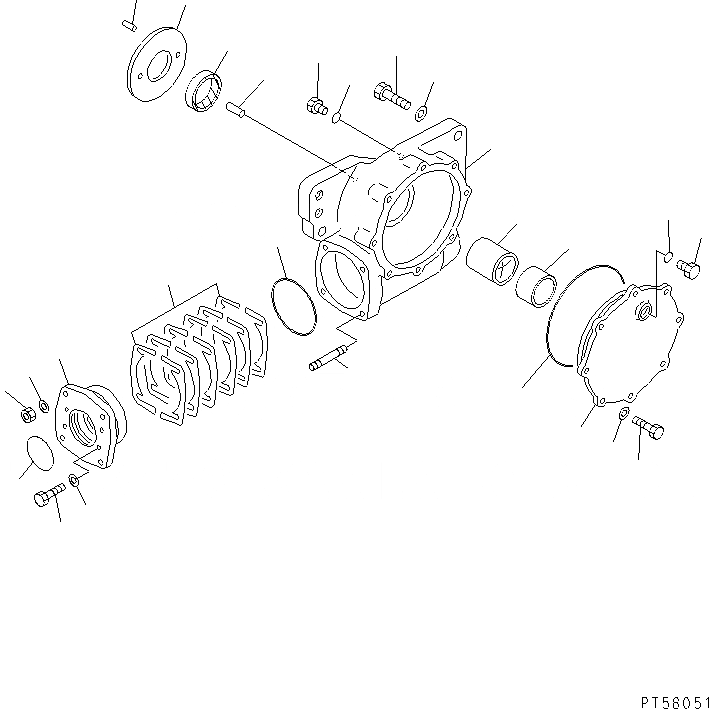 PT58051