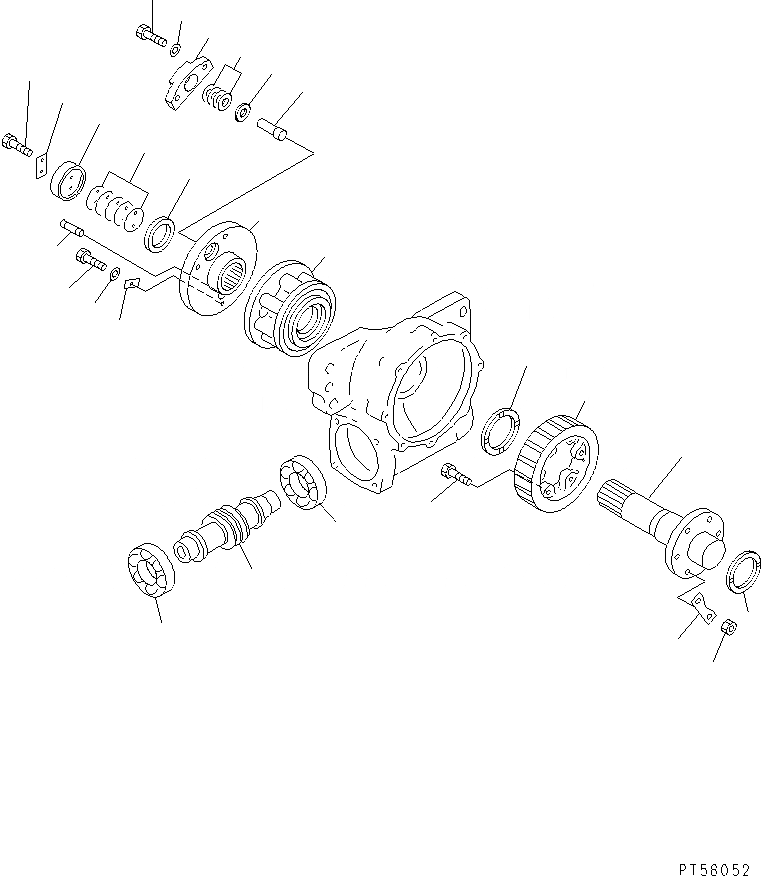 PT58052