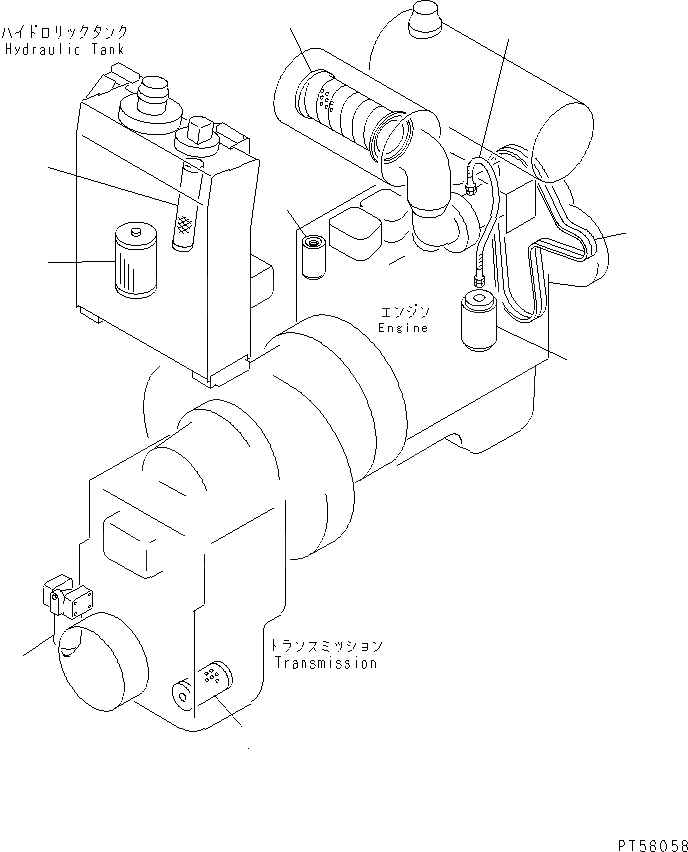 ハイドロリックタンク
Hydraulic Tank

エンジン
Engine

トランスミッション
Transmission

PT56058