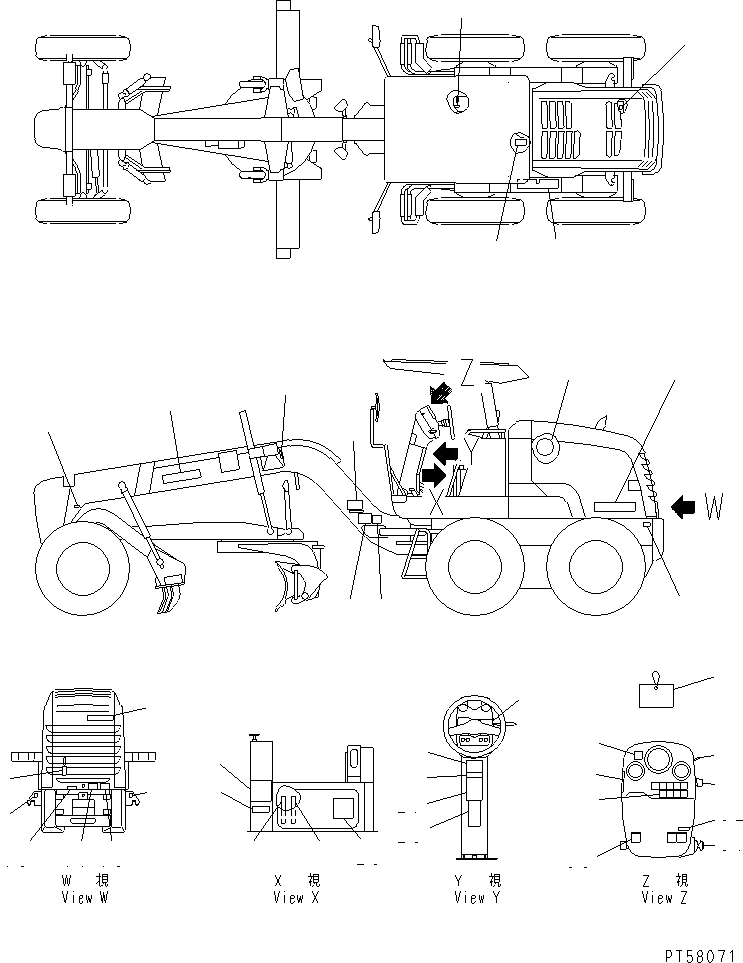 Z

W

W 視
View W

X 視
View X

Y 視
View Y

Z 視
View Z

PT58071