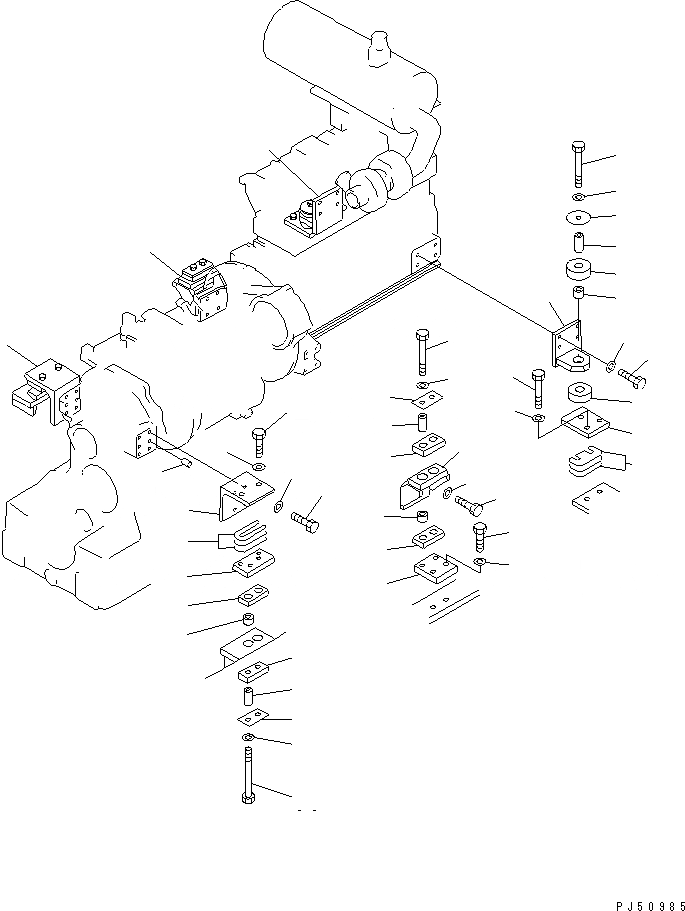 PJ50985