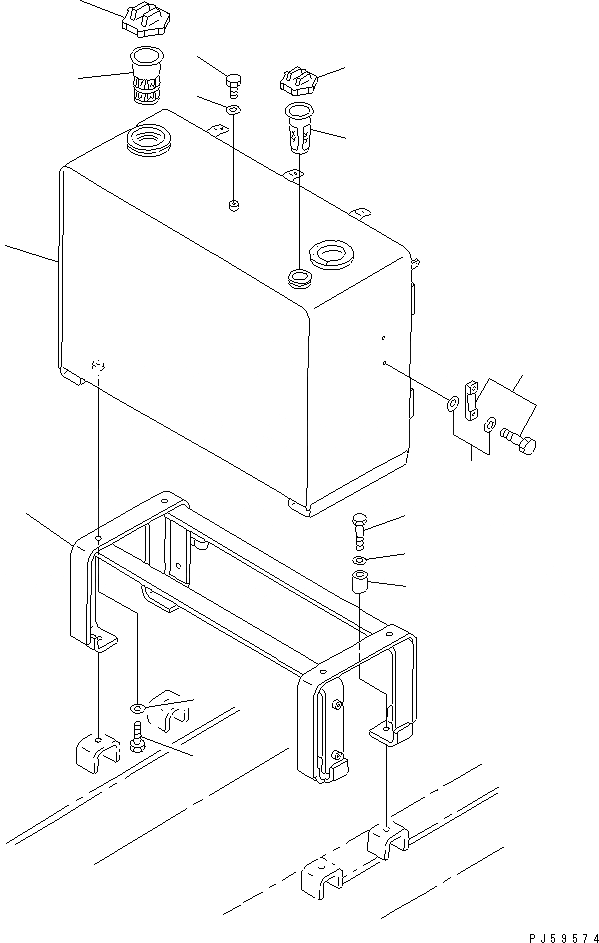 PJ59574