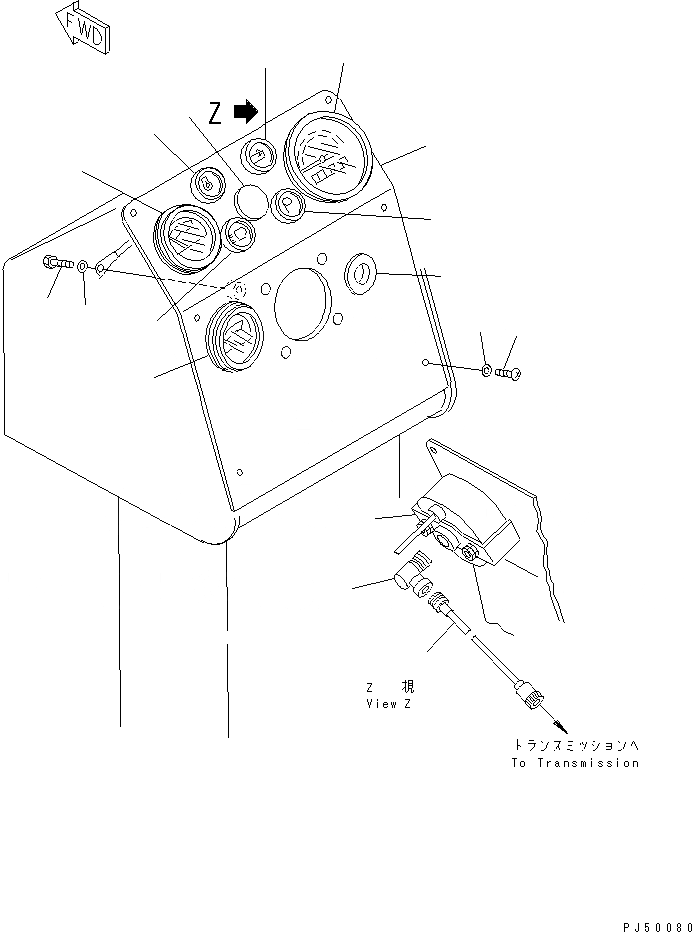 FWD

Z

P

Z 視
View Z

トランスミッションへ
To Transmission

PJ50080