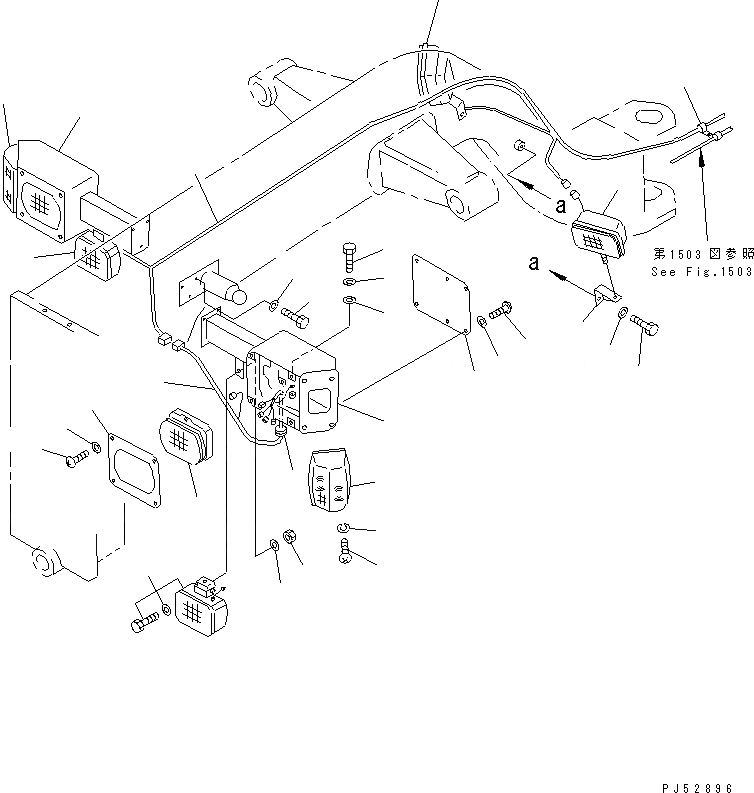 a

a

第1503図参照
See Fig.1503

PJ52896