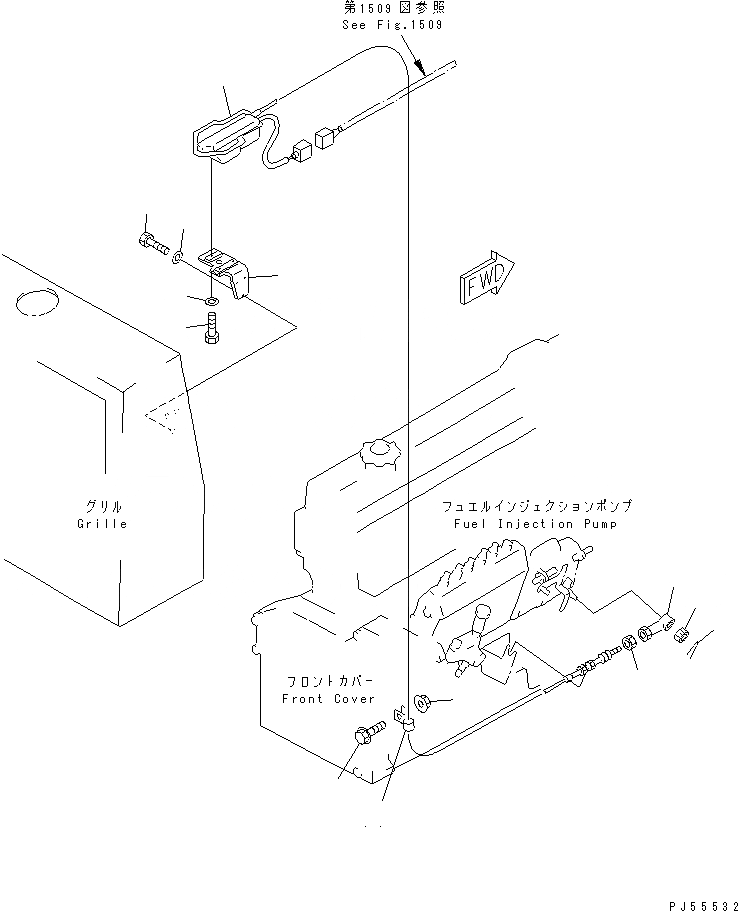 第1509図参照
See Fig.1509

FWD

グリル
Grille

フュエルインジェクションポンプ
Fuel Injection Pump

フロントカバー
Front Cover

PJ55532