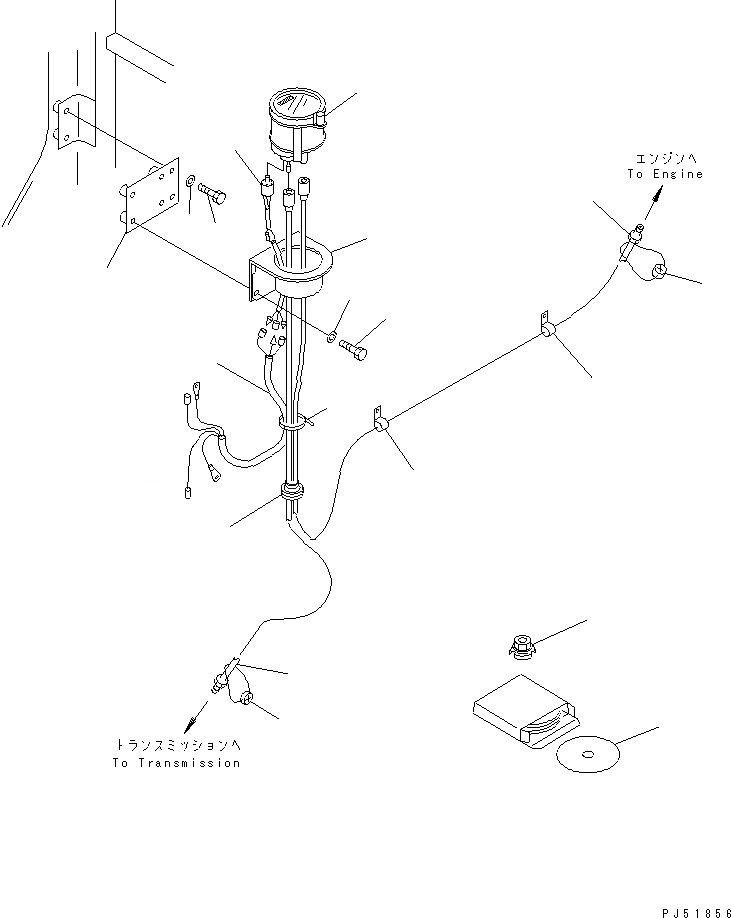 エンジンへ
To Engine

トランスミッションへ
To Transmission

PJ51856