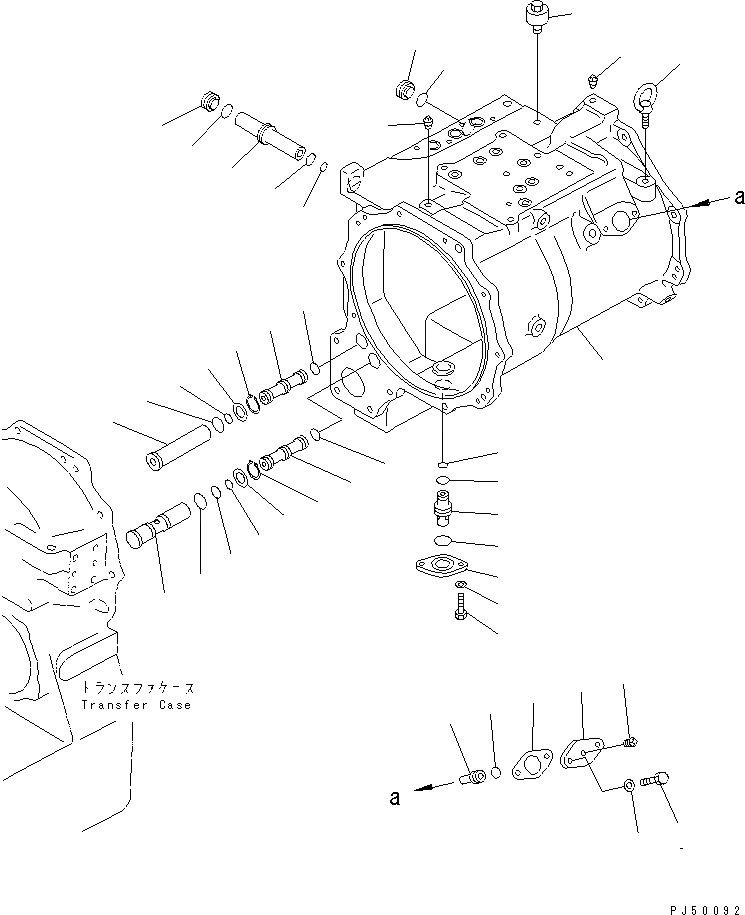 a

トランスファケース
Transfer Case

a

PJ50092