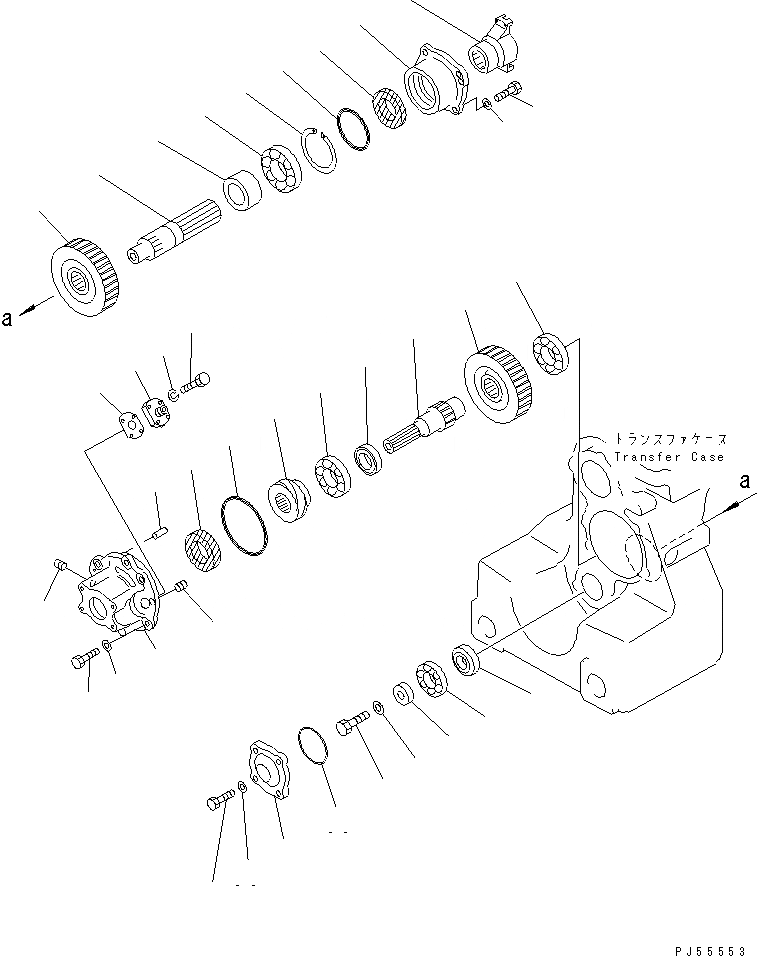 a

トランスファケース
Transfer Case

a

PJ55553