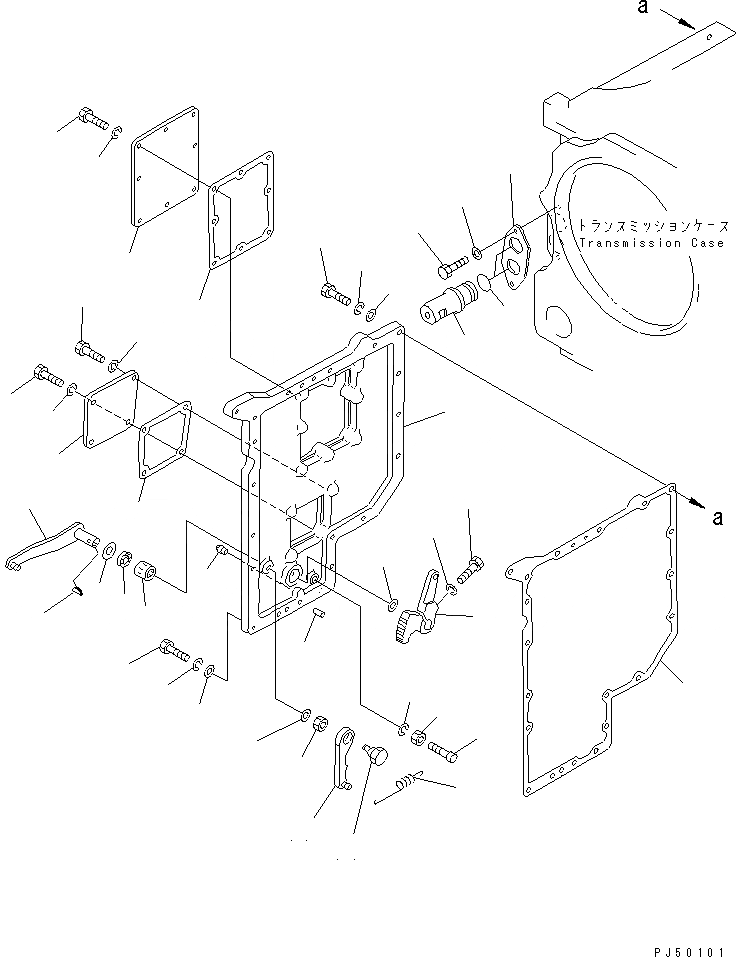 a

トランスミッションケース
Transmission Case

a

PJ50101