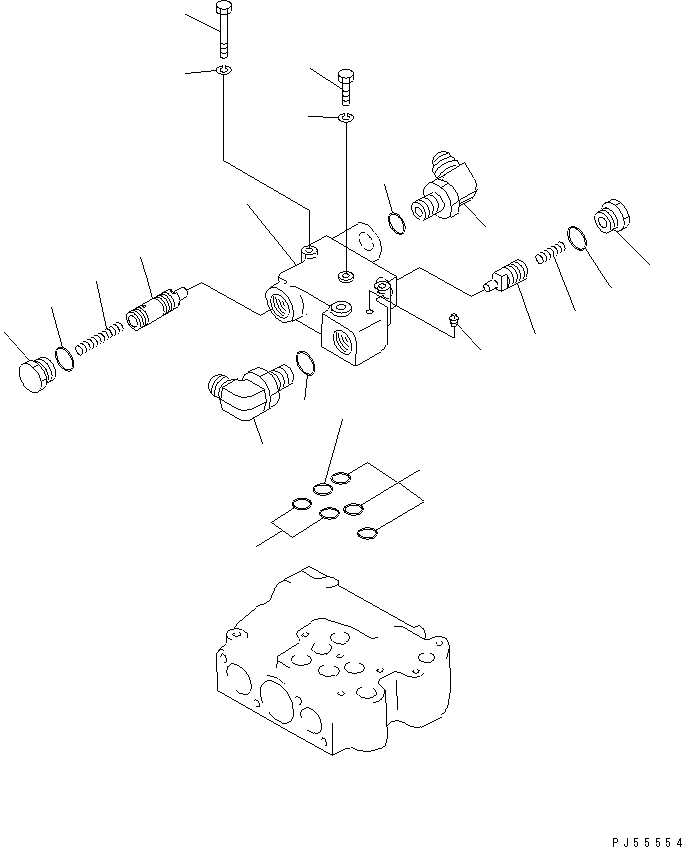 PJ55554