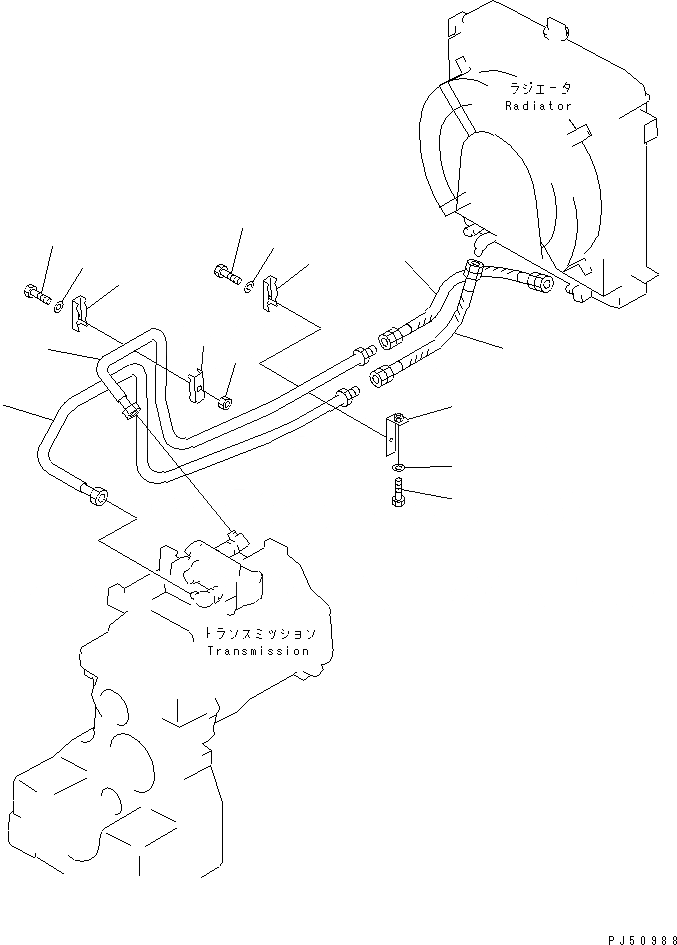 ラジエータ
Radiator

トランスミッション
Transmission

PJ50988