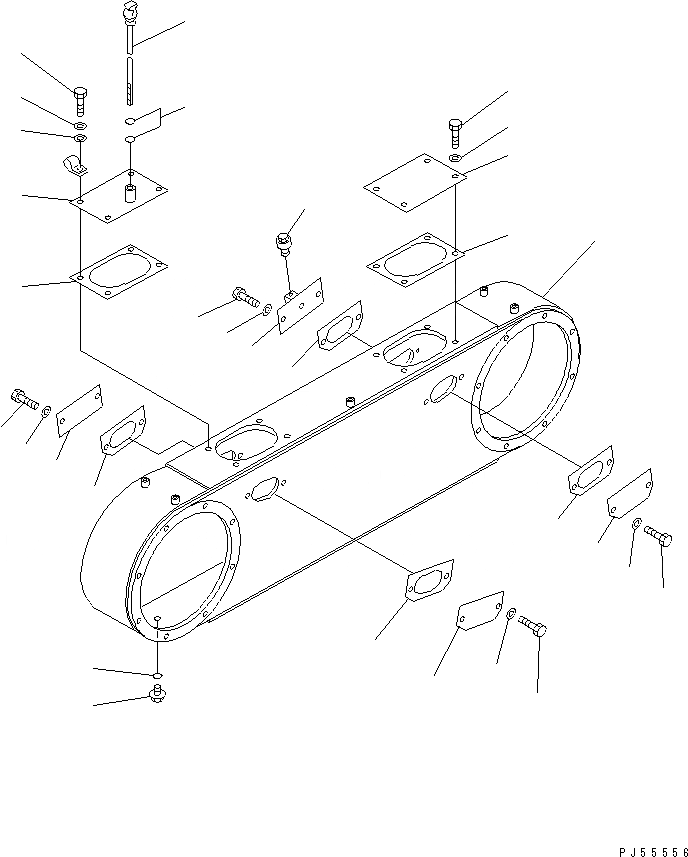 PJ55556