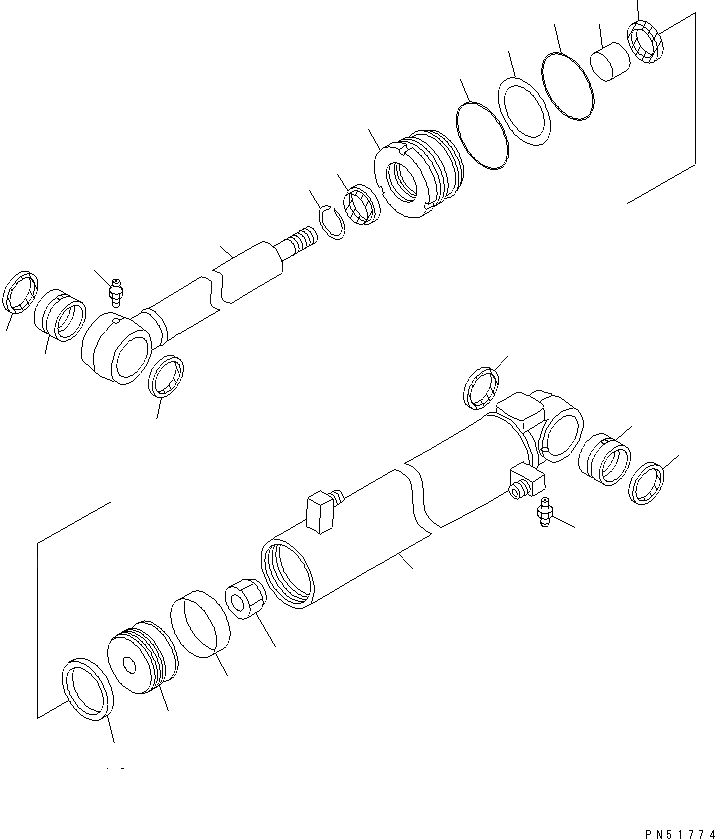 PN51774