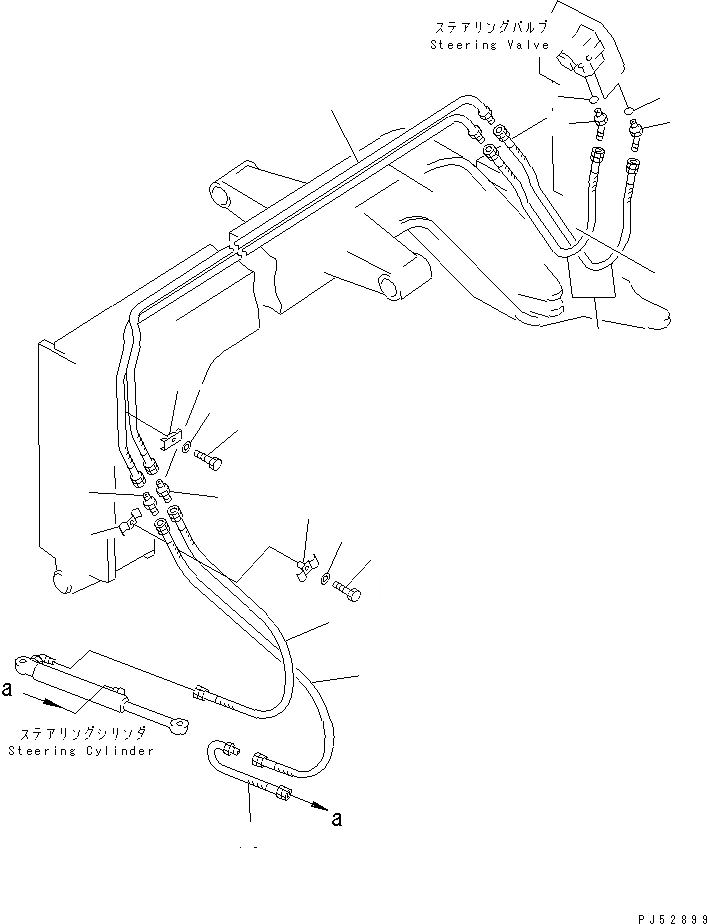 ステアリングバルブ
Steering Valve

a

ステアリングシリンダ
Steering Cylinder

a

PJ52899