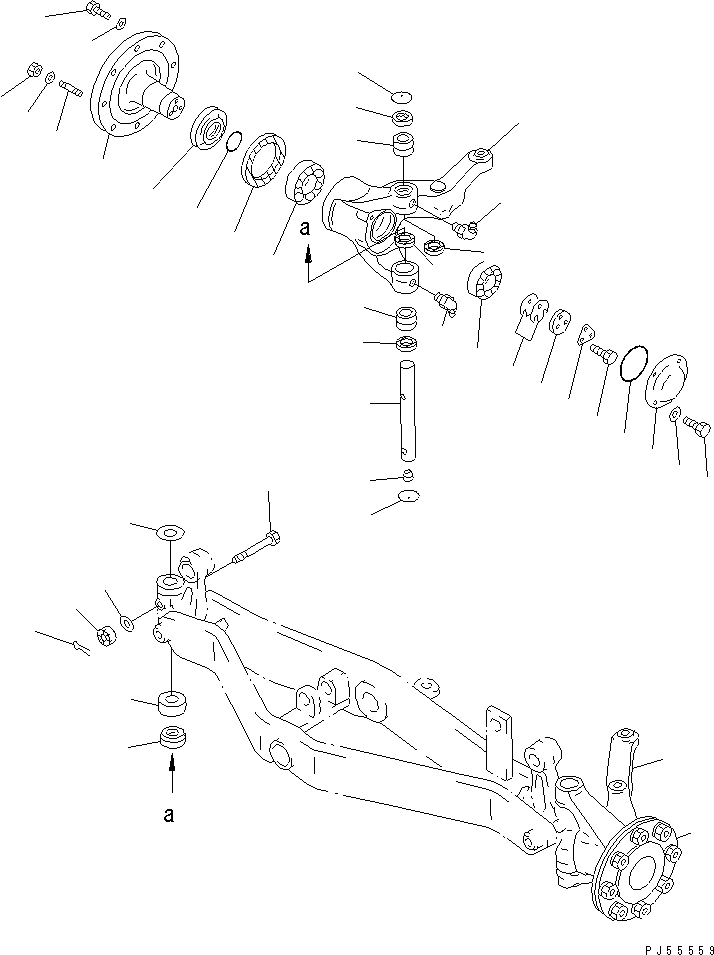 a

a

PJ55559