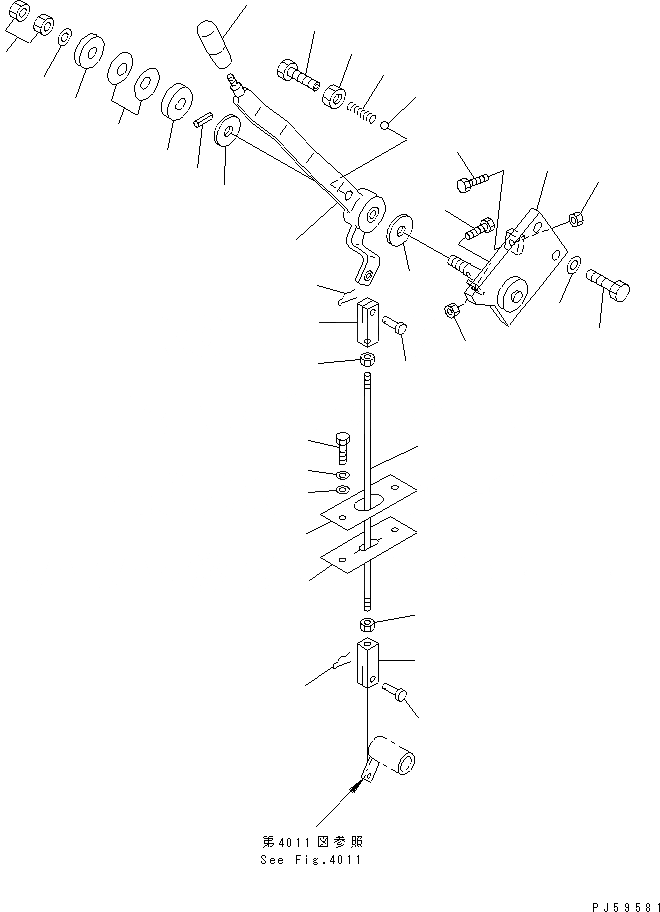 第4011図参照
See Fig.4011

PJ59581