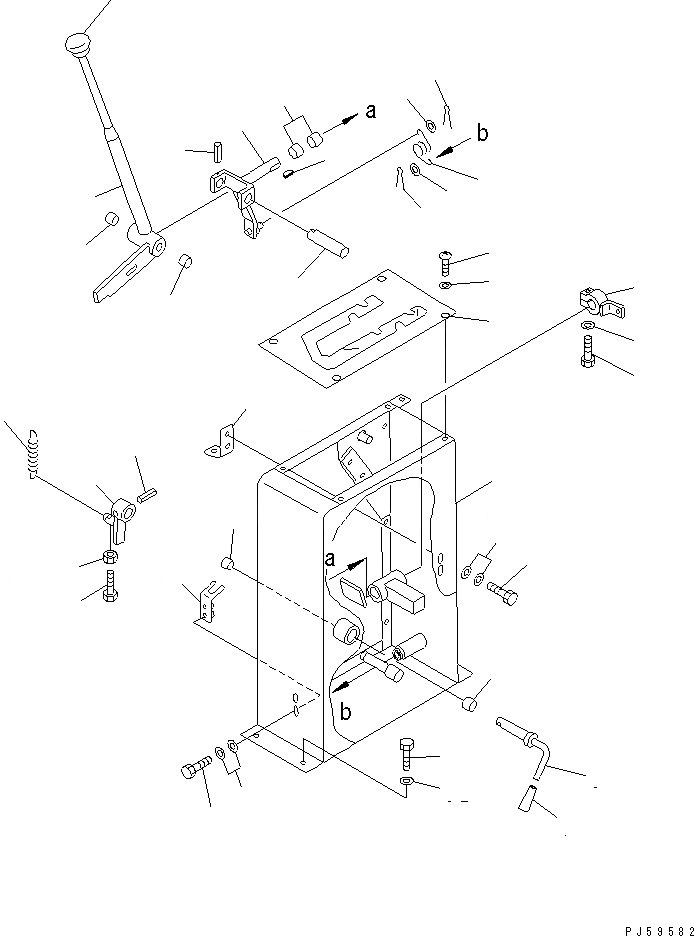 a
b
a
b
PJ59582