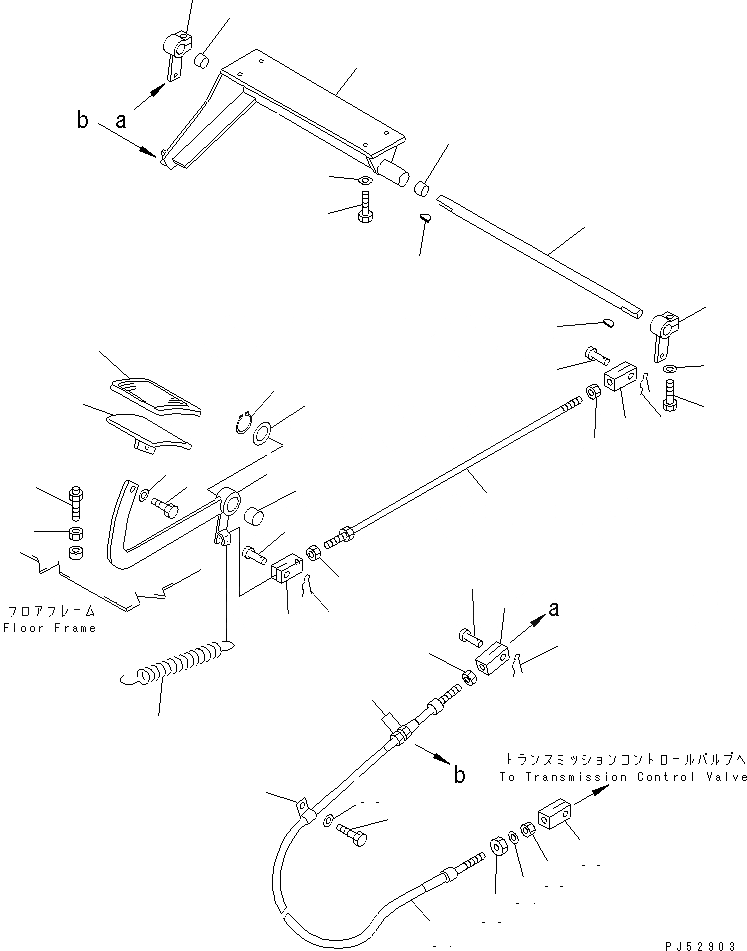 b a

フロアフレーム
Floor Frame

a

b

トランスミッションコントロールバルブへ
To Transmission Control Valve

PJ52903