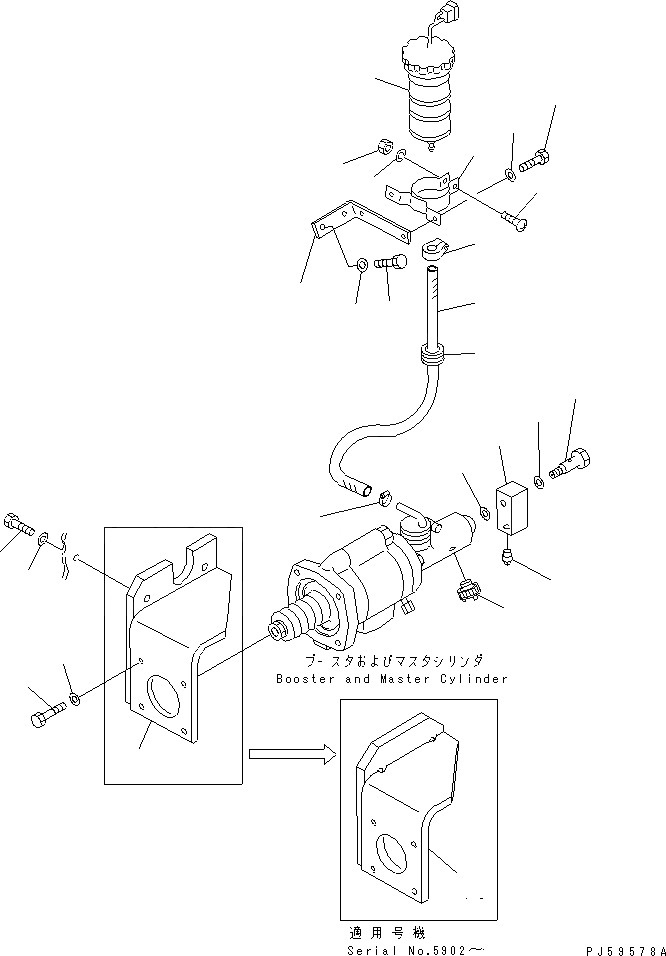 ブースタおよびマスタシリンダ
Booster and Master Cylinder

適用号機
Serial No.5902～

PJ59578A