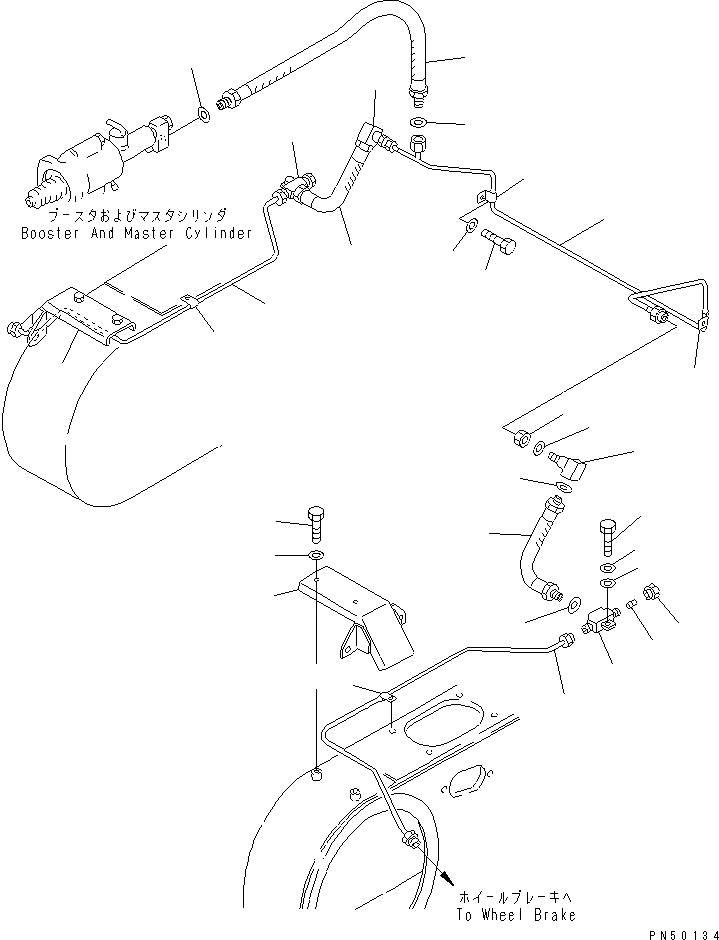 ブースタおよびマスタシリンダ
Booster And Master Cylinder

ホイールブレーキへ
To Wheel Brake

PN50134