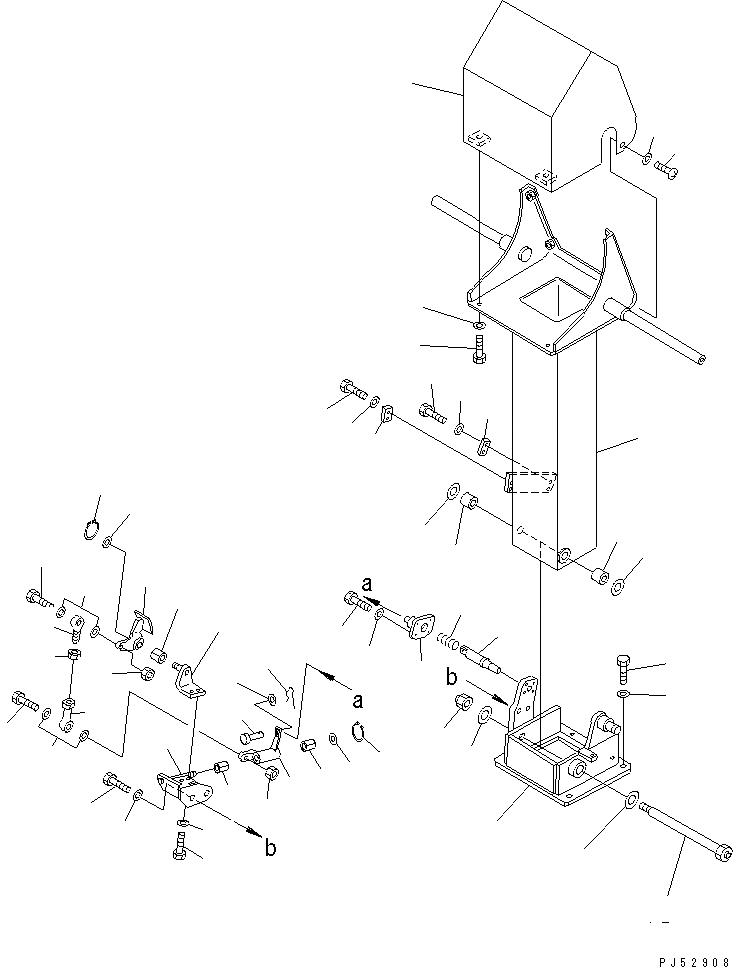 a

b

a

b

PJ52908