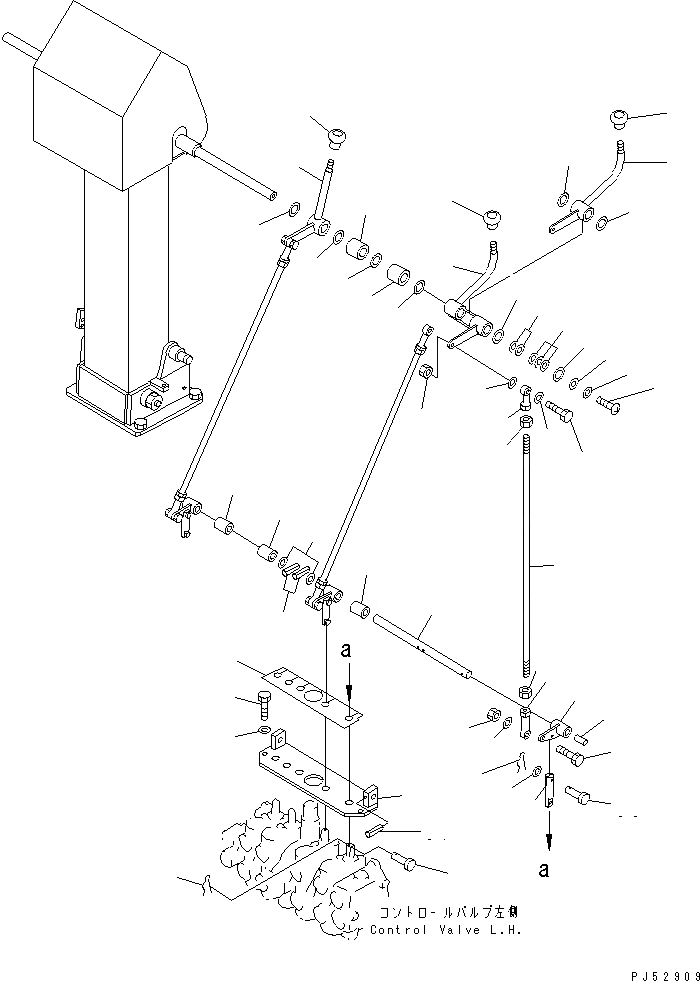 a

a

コントロールバルブ左側
Control Valve L.H.

PJ52909