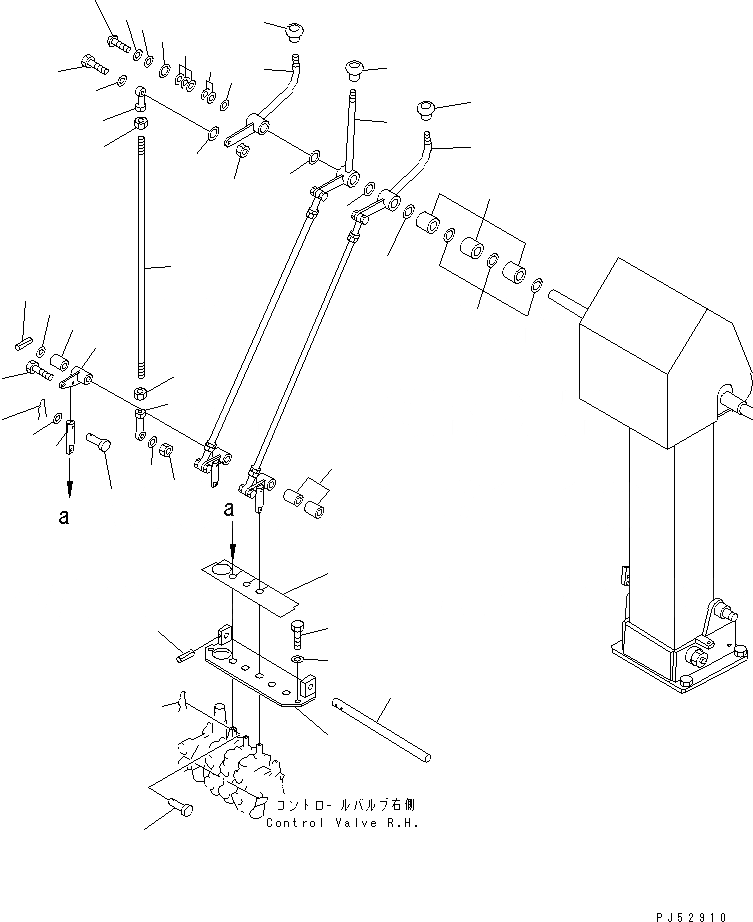 a

a

コントロールバルブ右側
Control Valve R.H.

PJ52910