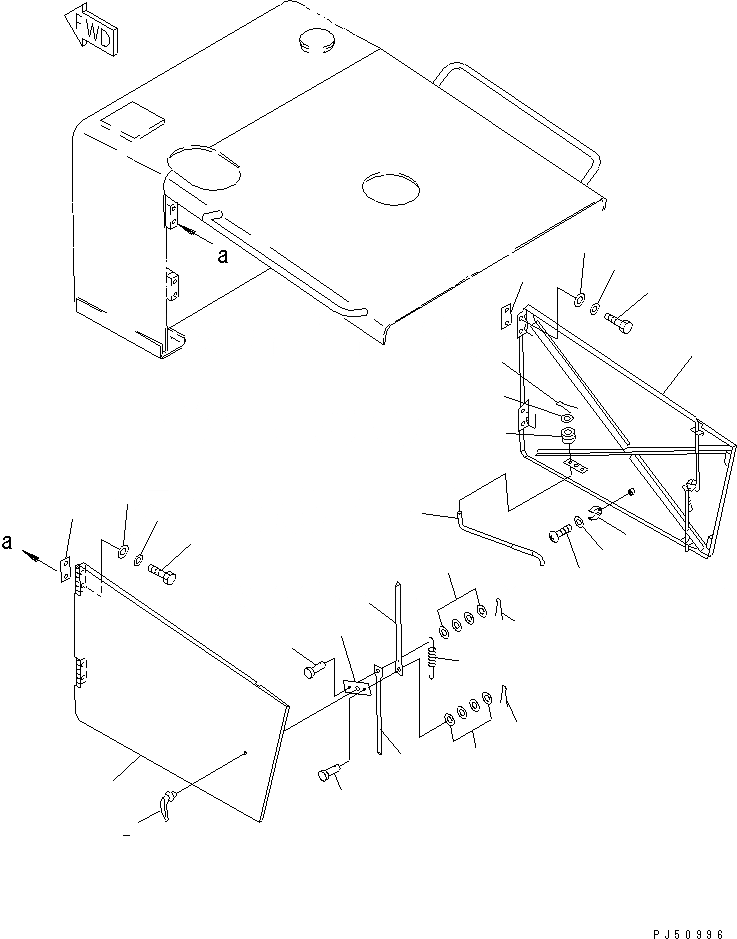 FWD

a

a

PJ50996