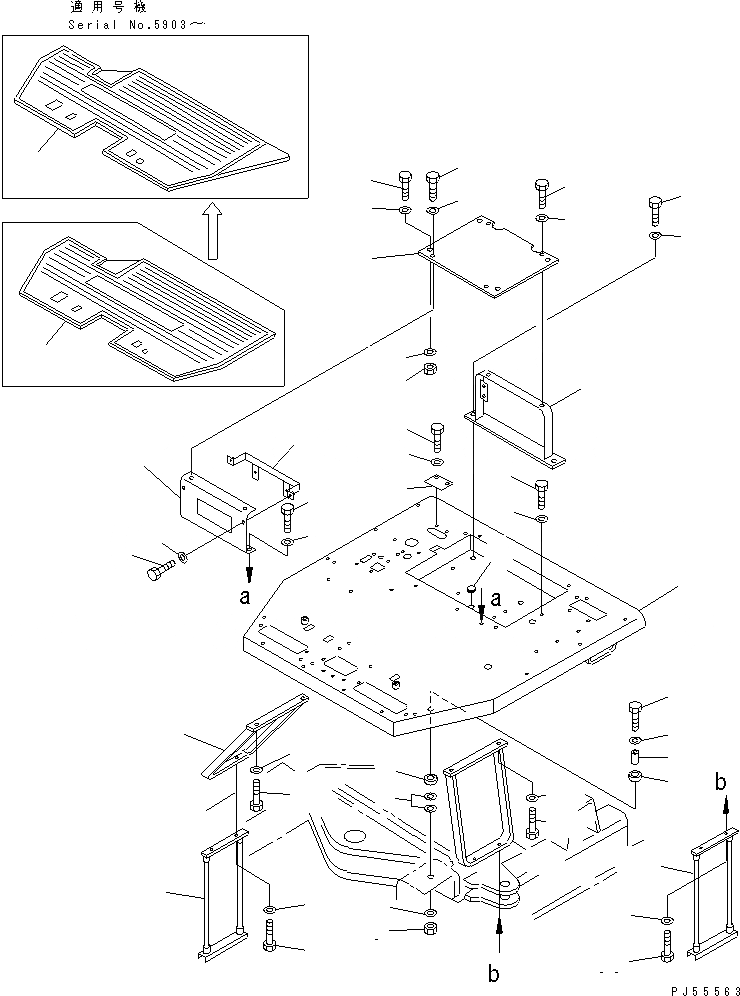 適用号機
Serial No.5903～

a

a

b

b

PJ55563