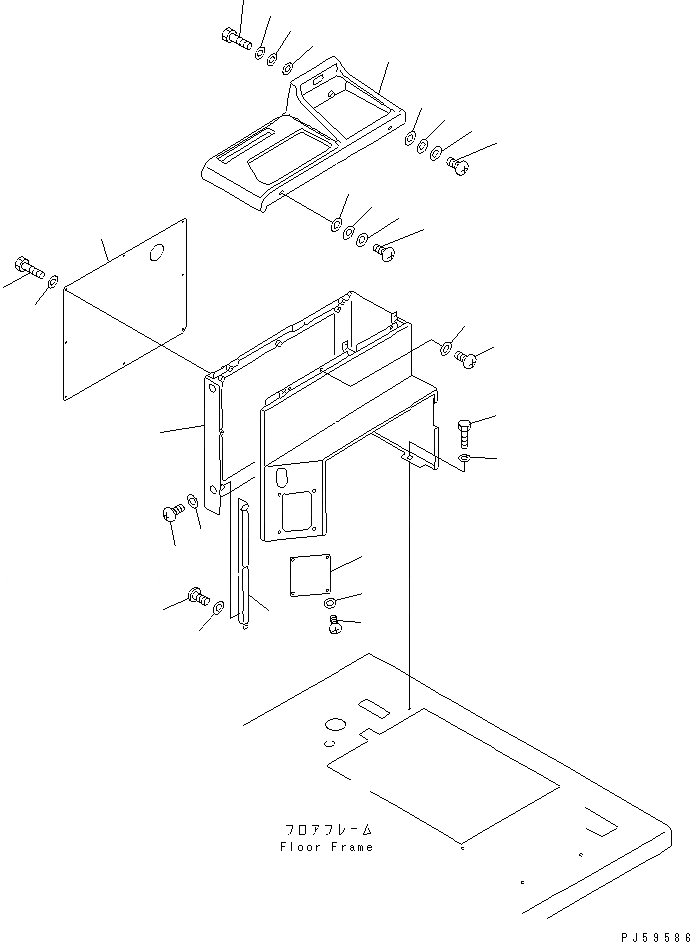 フロアフレーム
Floor Frame

PJ59586