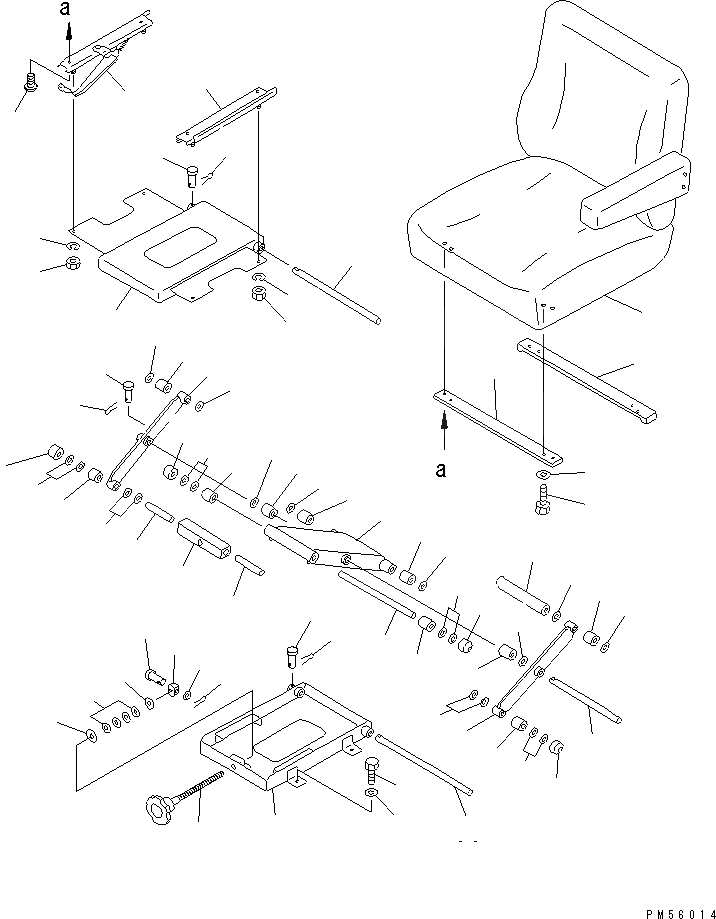 a

a

PM56014