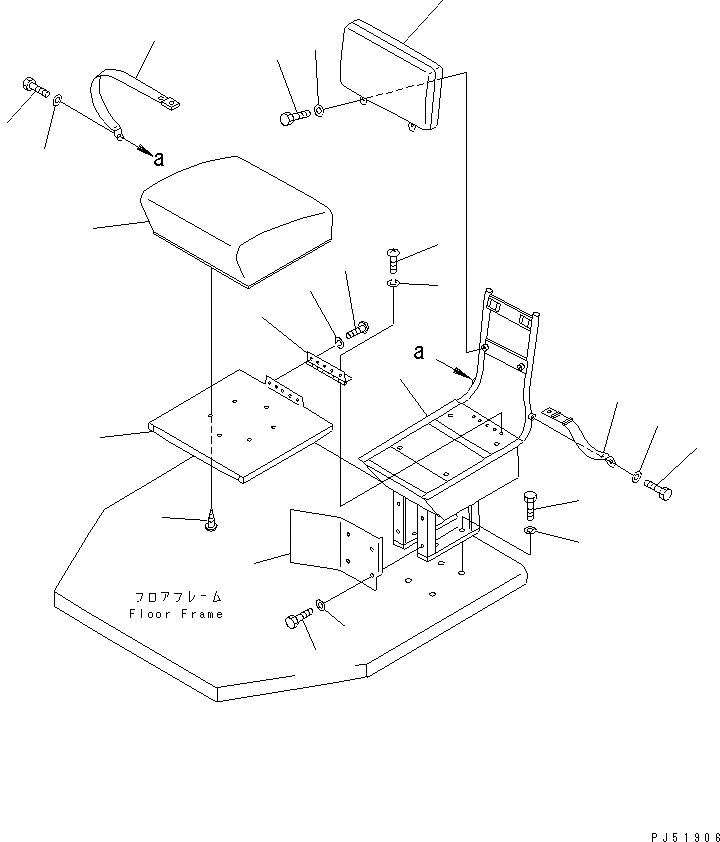 a

a

フロアフレーム
Floor Frame

PJ51906