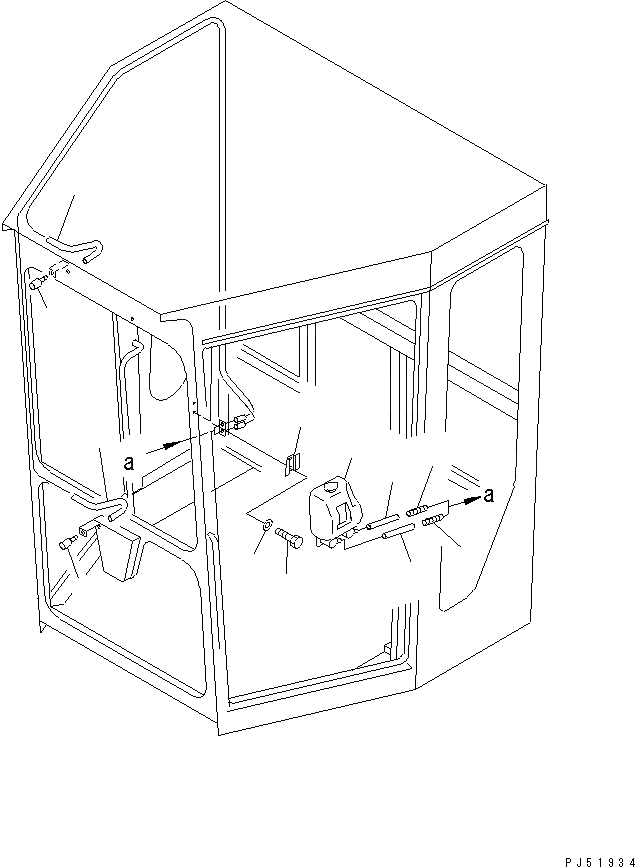 a

a

PJ51934