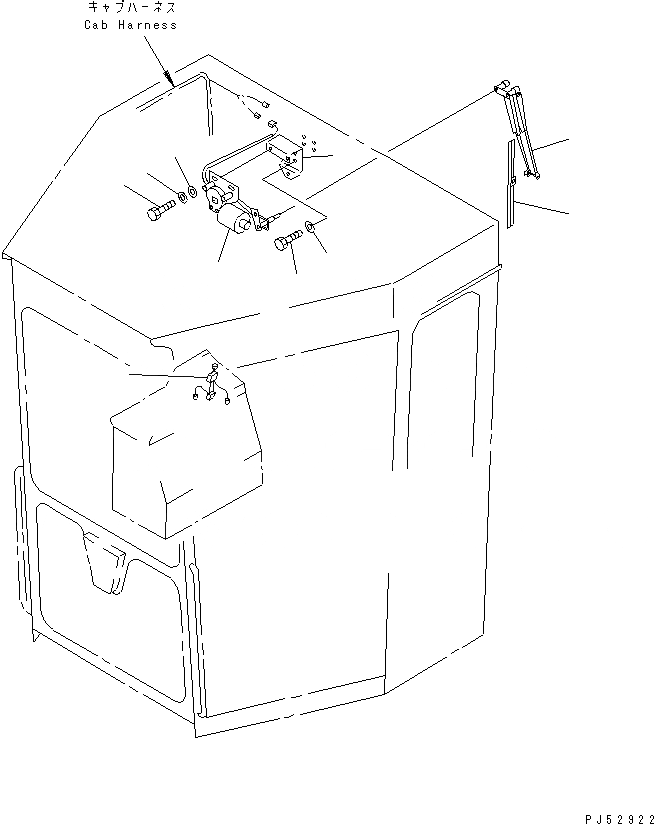 キャブハーネス
Cab Harness

PJ52922