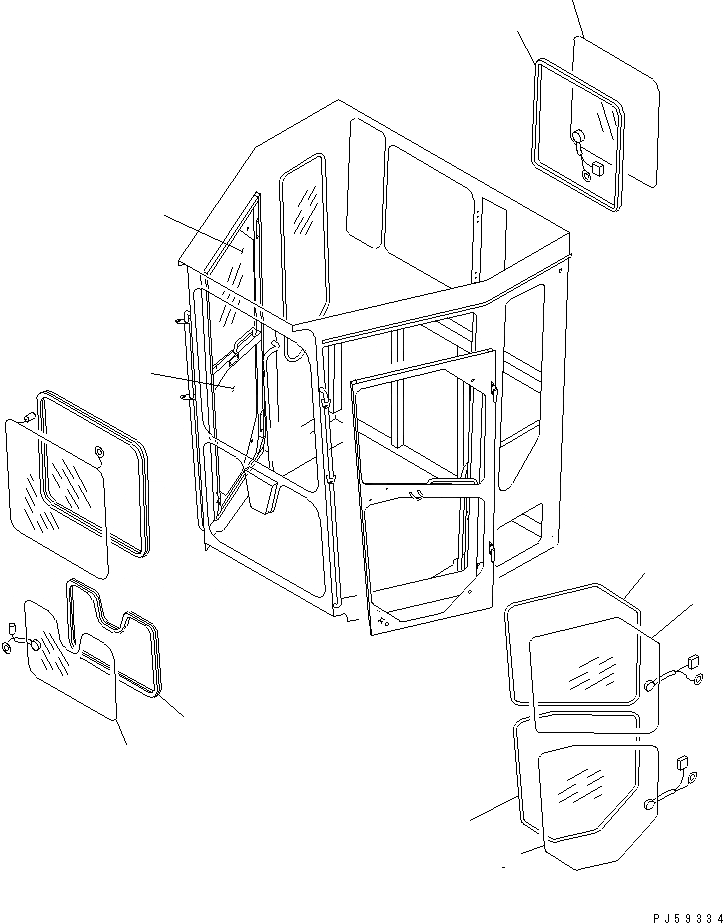 PJ59334