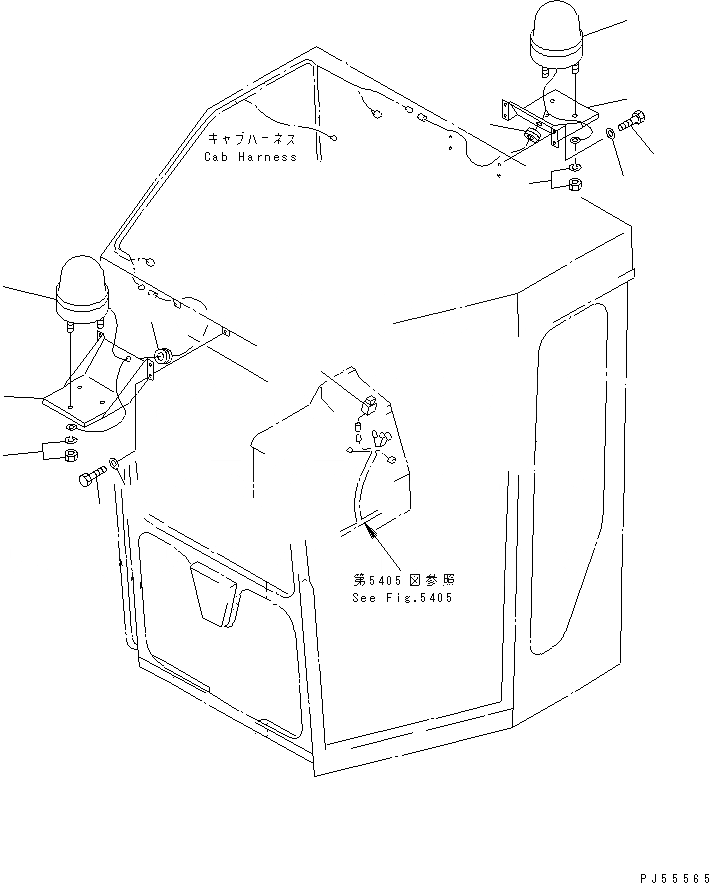 キャブハーネス
Cab Harness

第5405図参照
See Fig.5405

PJ55565