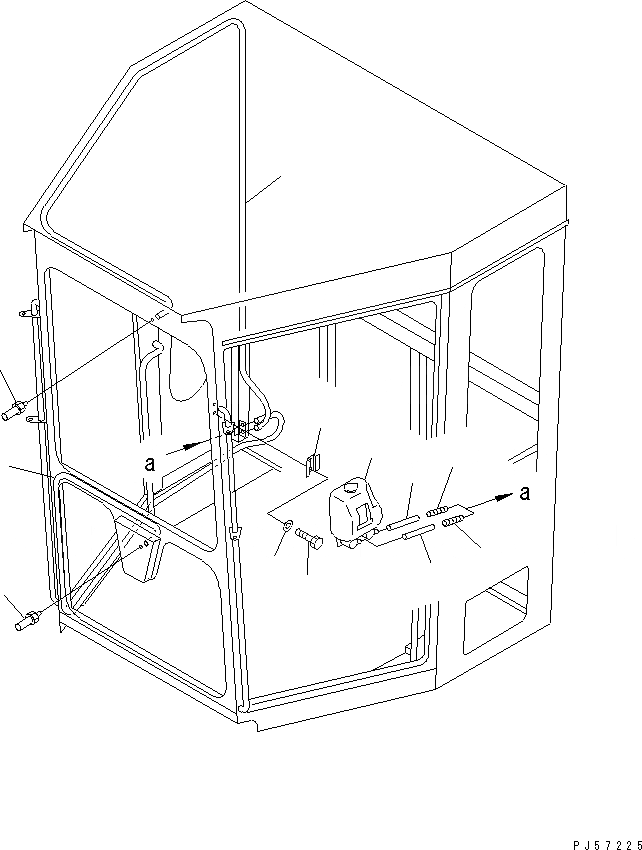 a

a

PJ57225