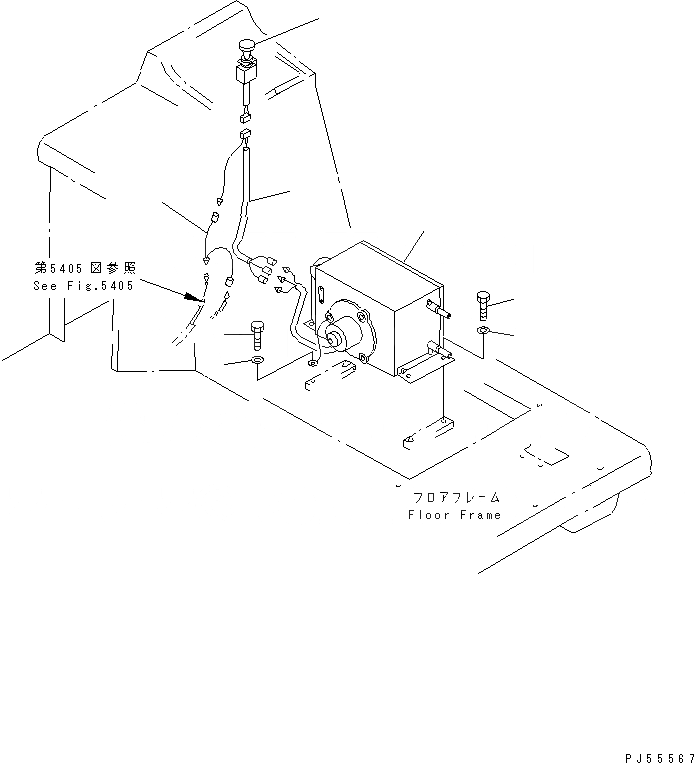 第5405図参照
See Fig.5405

フロアフレーム
Floor Frame

PJ55567