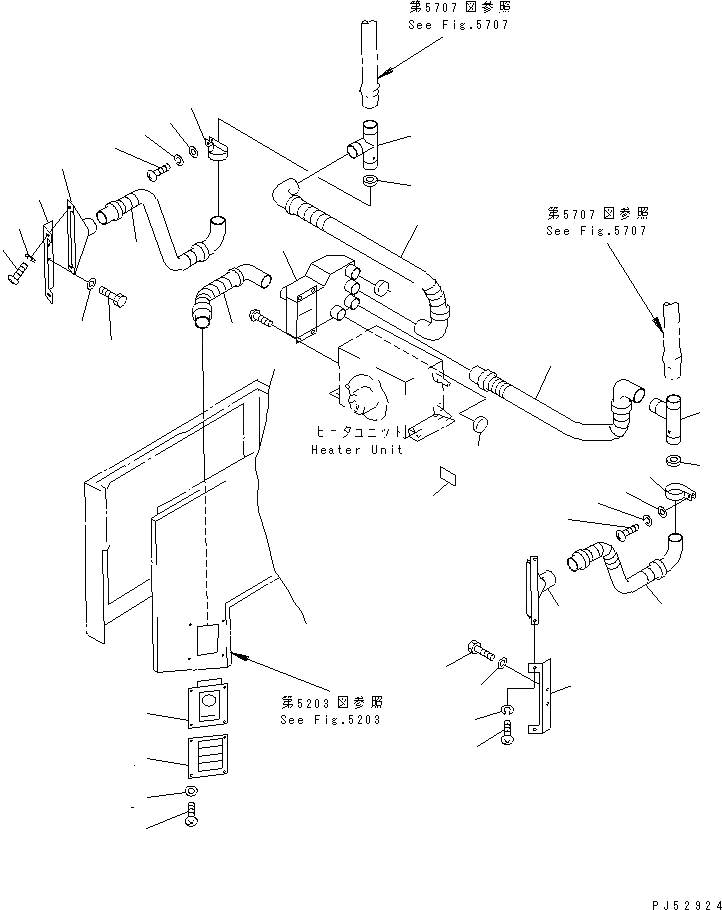 第5707図参照
See Fig.5707

第5707図参照
See Fig.5707

ヒータユニット
Heater Unit

第5203図参照
See Fig.5203

PJ52924