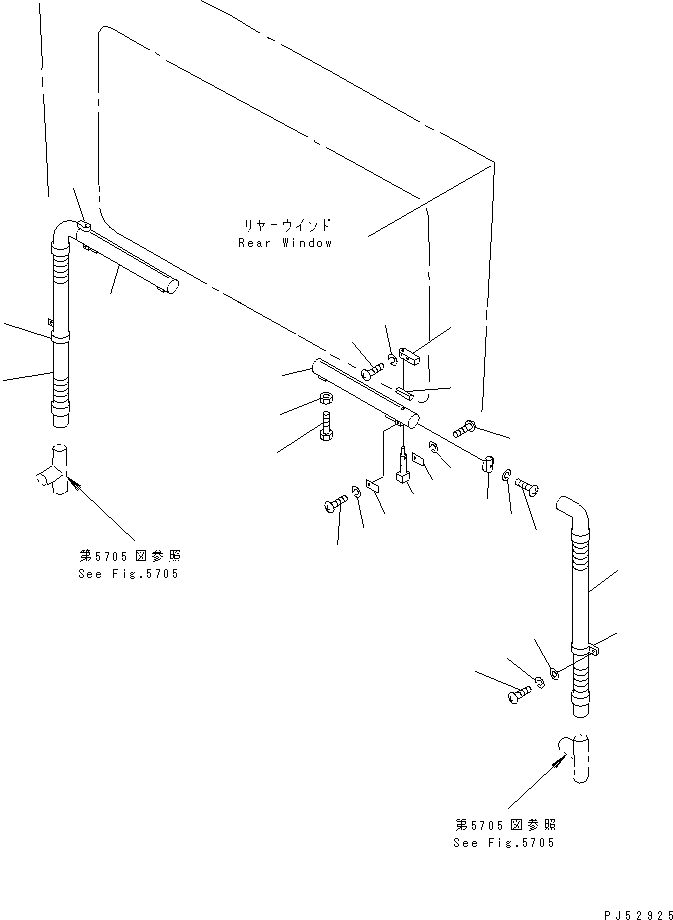 リヤーウインド
Rear Window

第5705図参照
See Fig.5705

第5705図参照
See Fig.5705

PJ52925