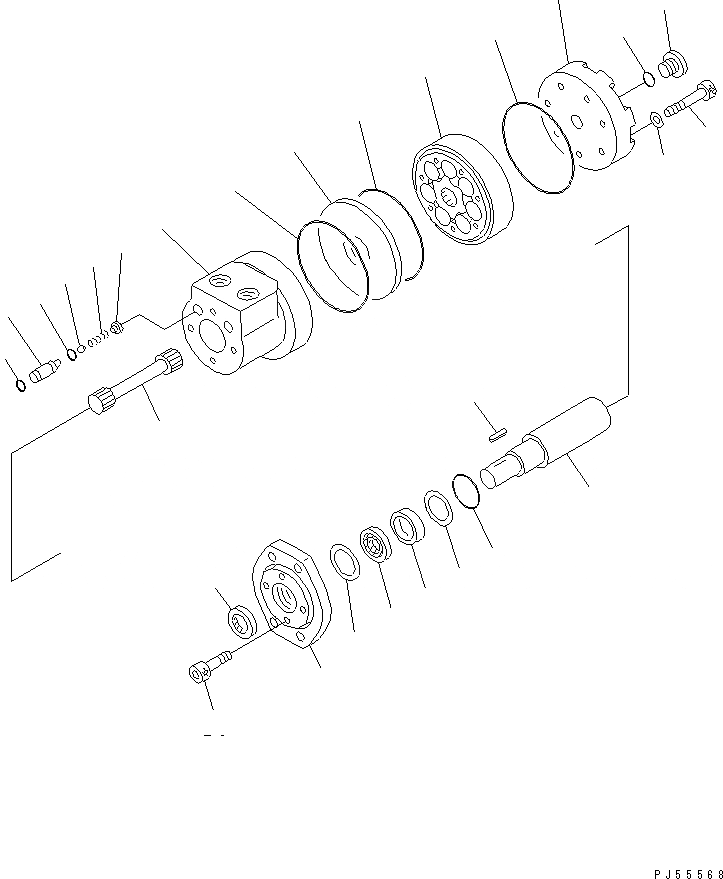 PJ55568